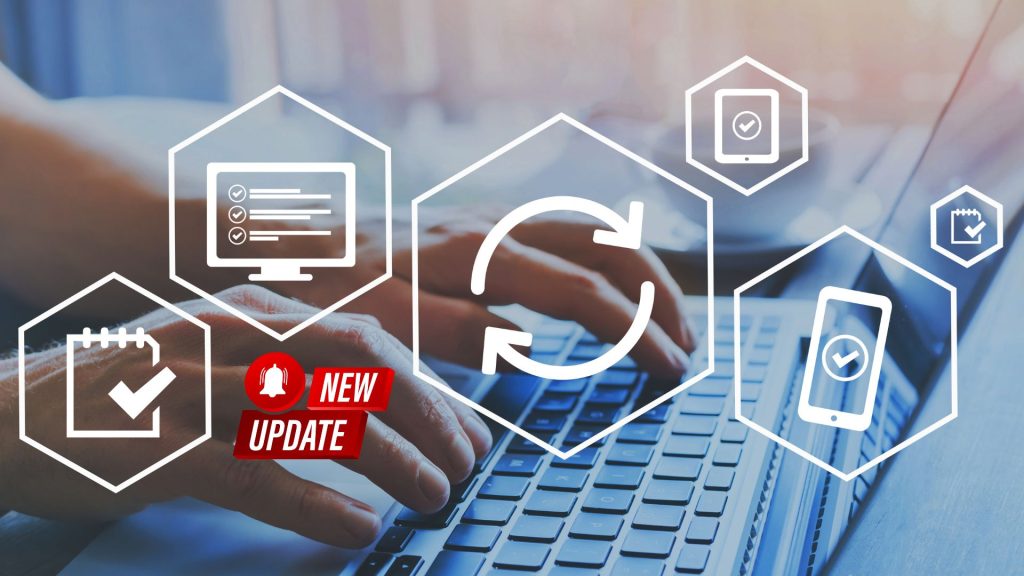 NEW
UPDATE